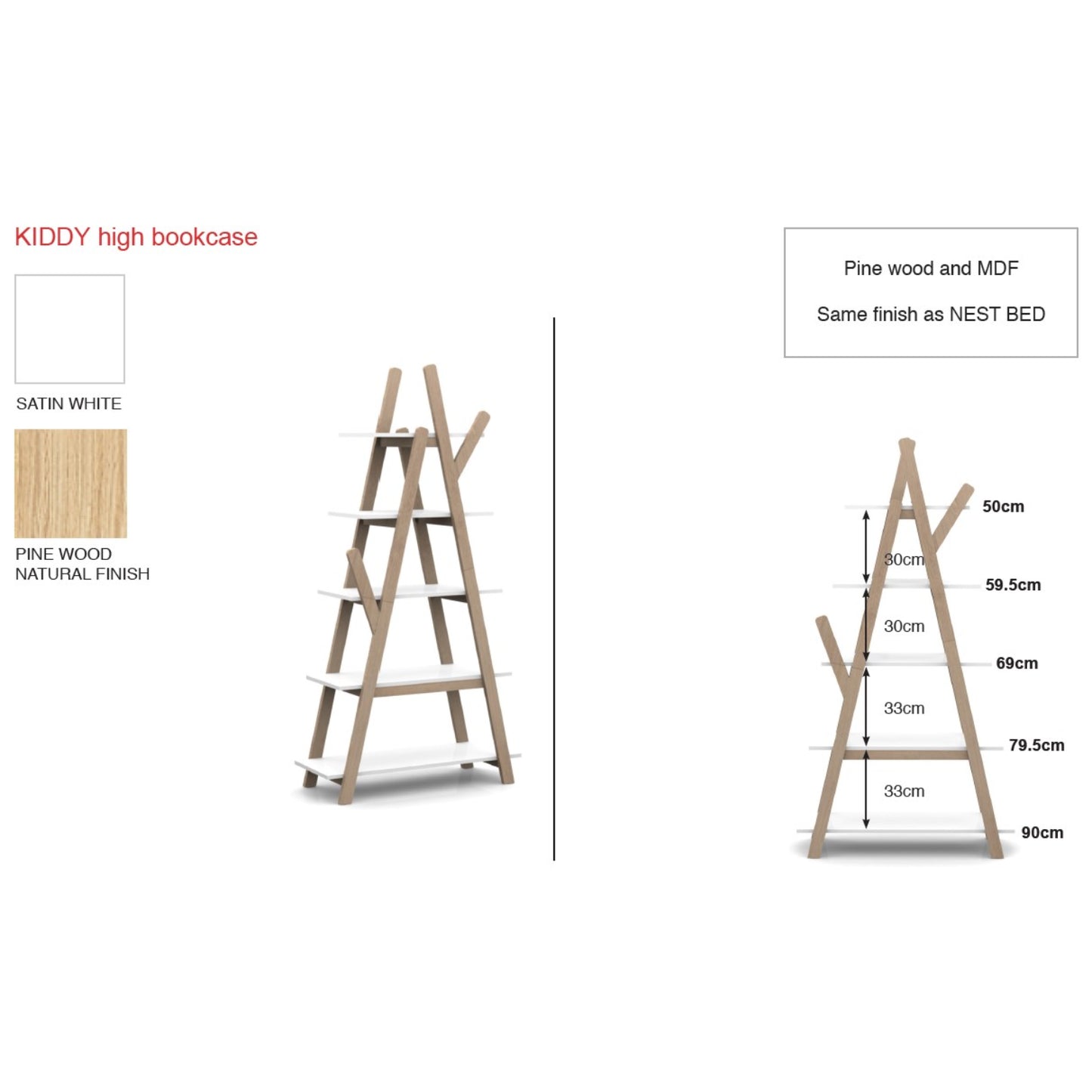 KIDDY high bookcase

SATIN WHITE

PINE WOOD
NATURAL FINISH

Pine wood and MDF

Same finish as NEST BED

50cm
30cm
59.5cm
30cm
69cm
33cm
79.5cm
33cm
90cm